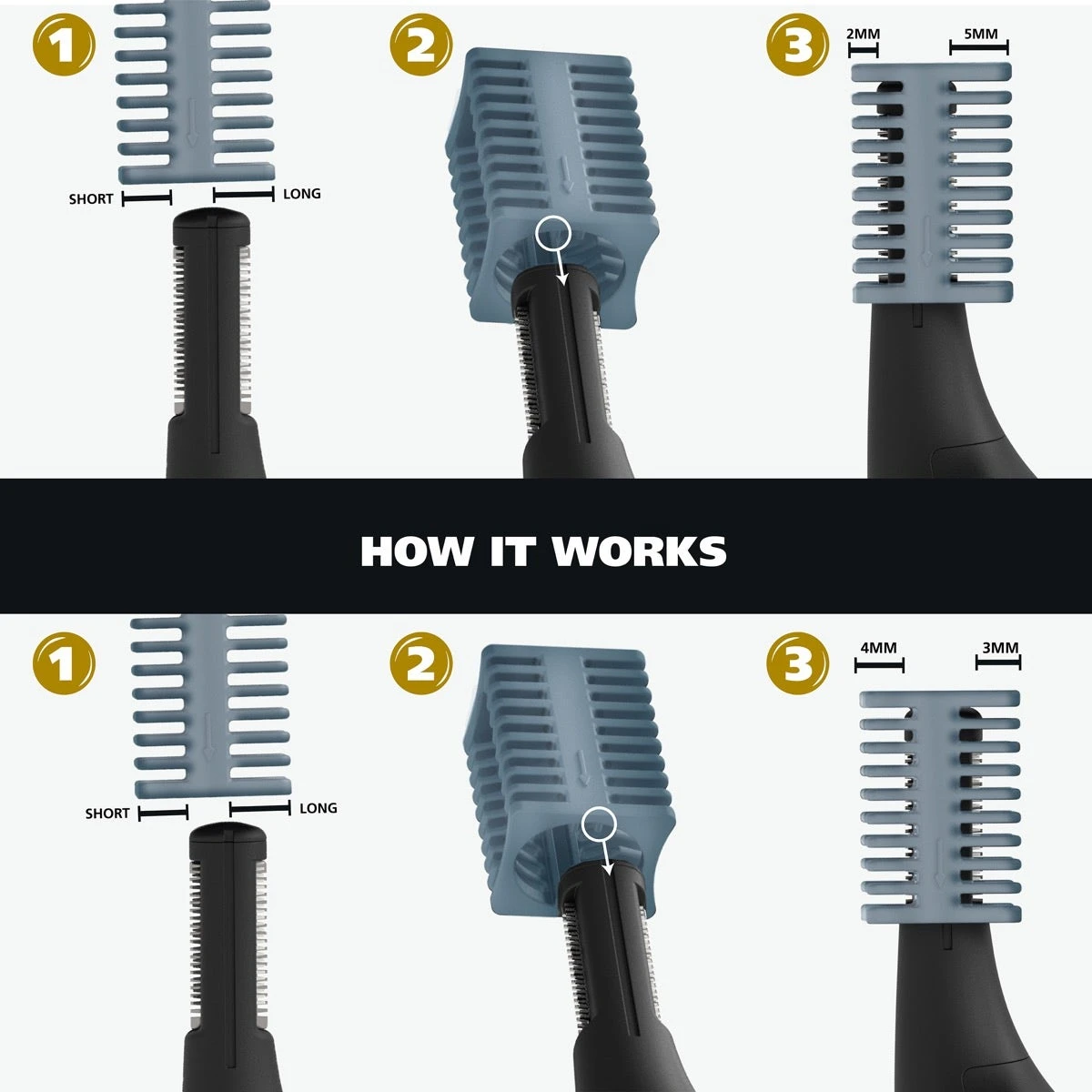 1

SHORT LONG

2

3

2MM 5MM

HOW IT WORKS

1

SHORT LONG

2

3

4MM 3MM