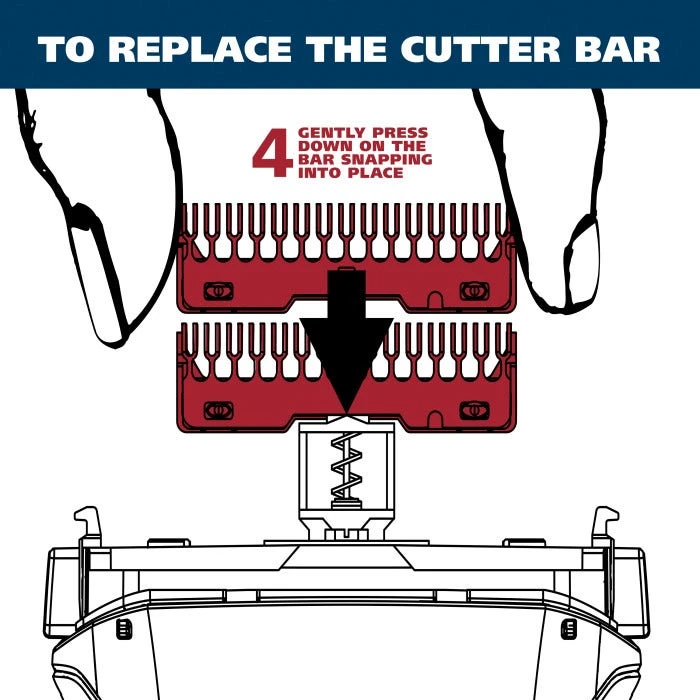 TO REPLACE THE CUTTER BAR

4 GENTLY PRESS DOWN ON THE BAR SNAPPING INTO PLACE